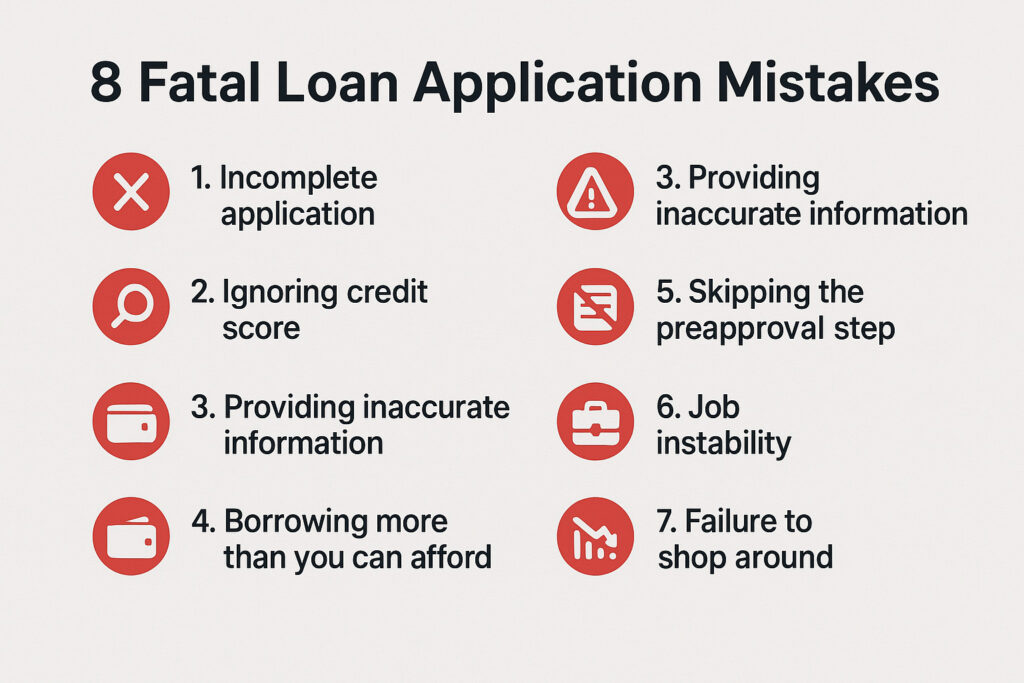 8 Fatal Loan Application Mistakes

1. Incomplete application

2. Ignoring credit score

3. Providing inaccurate information

4. Borrowing more than you can afford

3. Providing inaccurate information

5. Skipping the preapproval step

6. Job instability

7. Failure to shop around